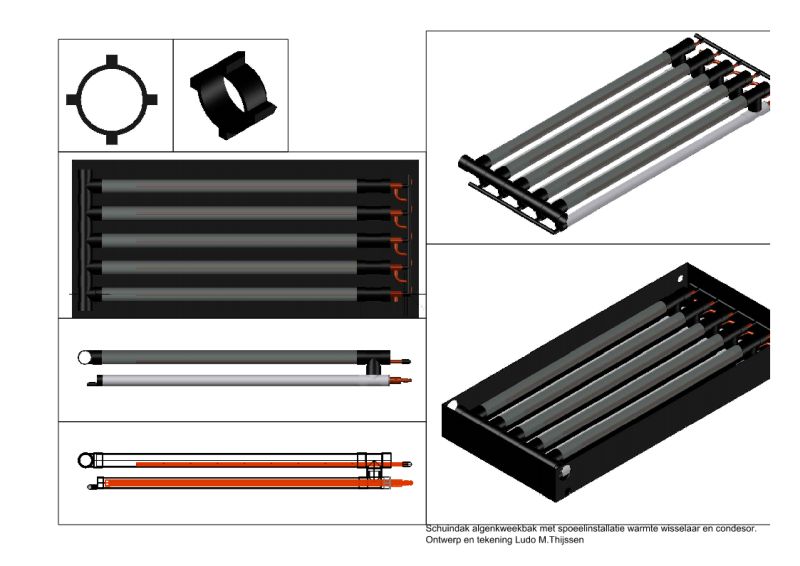 Schuindak algenkweekbak met spoelinstallatie warmte wisselaar en condesor.
Ontwerp en tekening Ludo M.Thijssen